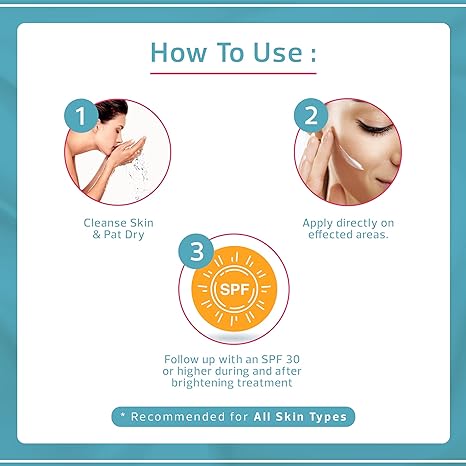 How To Use :

1

Cleanse Skin & Pat Dry

2

Apply directly on effected areas.

3

SPF

Follow up with an SPF 30 or higher during and after brightening treatment

* Recommended for All Skin Types