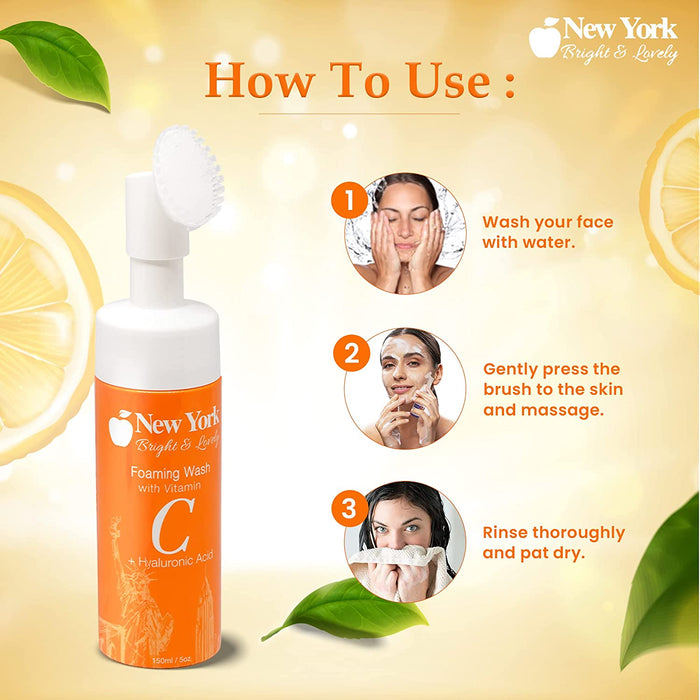 New York
Bright & Lovely

How To Use :

1
Wash your face with water.

2
Gently press the brush to the skin and massage.

3
Rinse thoroughly and pat dry.

New York
Bright & Lovely
Foaming Wash
with Vitamin
C
+ Hyaluronic Acid
150ml / 5oz.