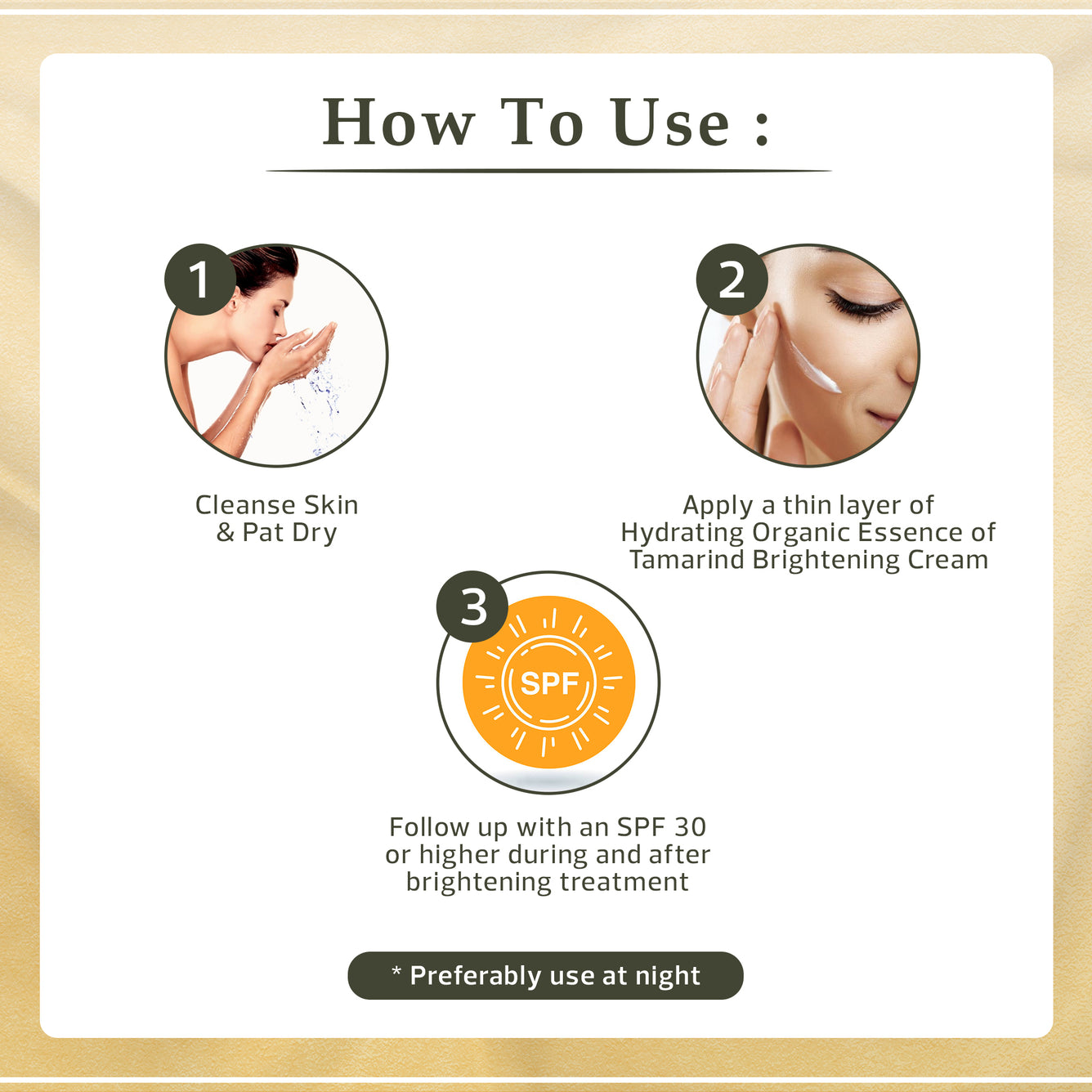 How To Use :

1

Cleanse Skin & Pat Dry

2

Apply a thin layer of Hydrating Organic Essence of Tamarind Brightening Cream

3

SPF

Follow up with an SPF 30 or higher during and after brightening treatment

* Preferably use at night