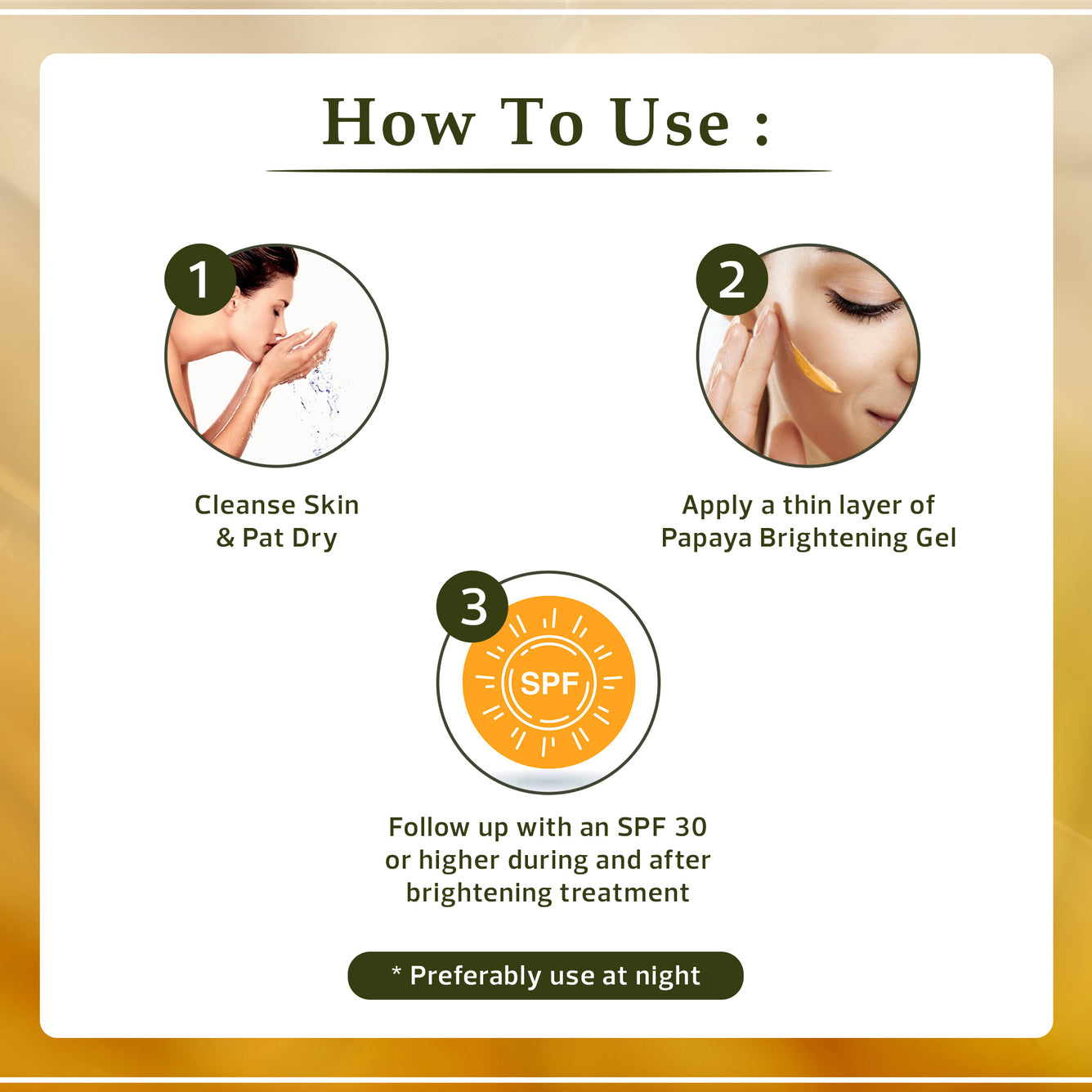 How To Use :

1

Cleanse Skin & Pat Dry

2

Apply a thin layer of Papaya Brightening Gel

3

SPF

Follow up with an SPF 30 or higher during and after brightening treatment

* Preferably use at night