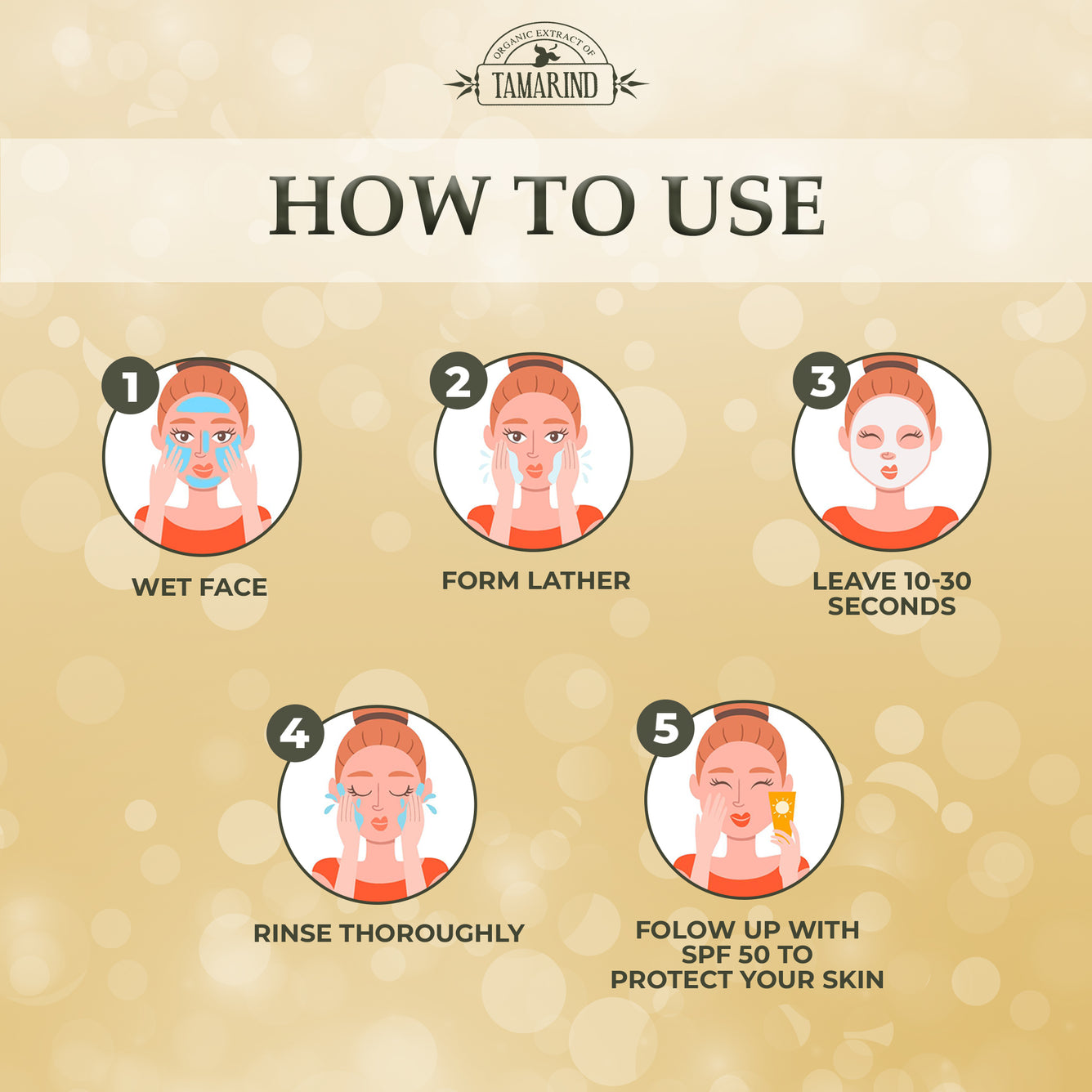 ORGANIC EXTRACT OF
TAMARIND

HOW TO USE

1
WET FACE

2
FORM LATHER

3
LEAVE 10-30 SECONDS

4
RINSE THOROUGHLY

5
FOLOW UP WITH SPF 50 TO PROTECT YOUR SKIN